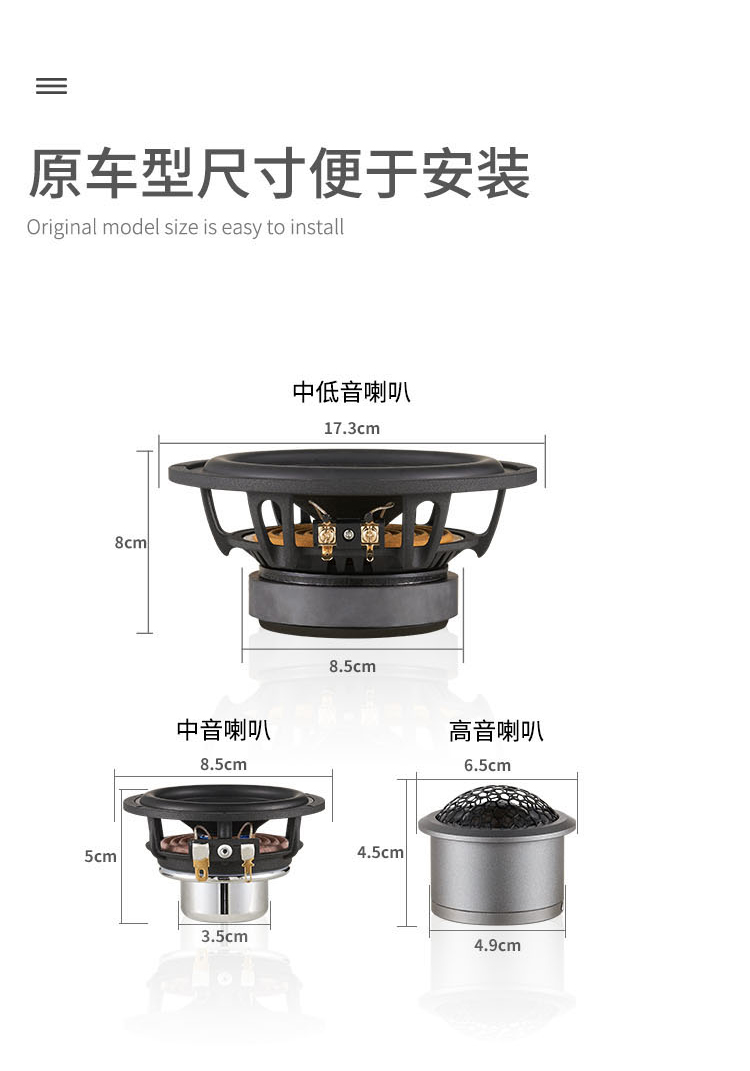 原车型尺寸便于安装
Original model size is easy to install

中低音喇叭
17.3cm
8cm
8.5cm

中音喇叭
8.5cm
5cm
3.5cm

高音喇叭
6.5cm
4.5cm
4.9cm